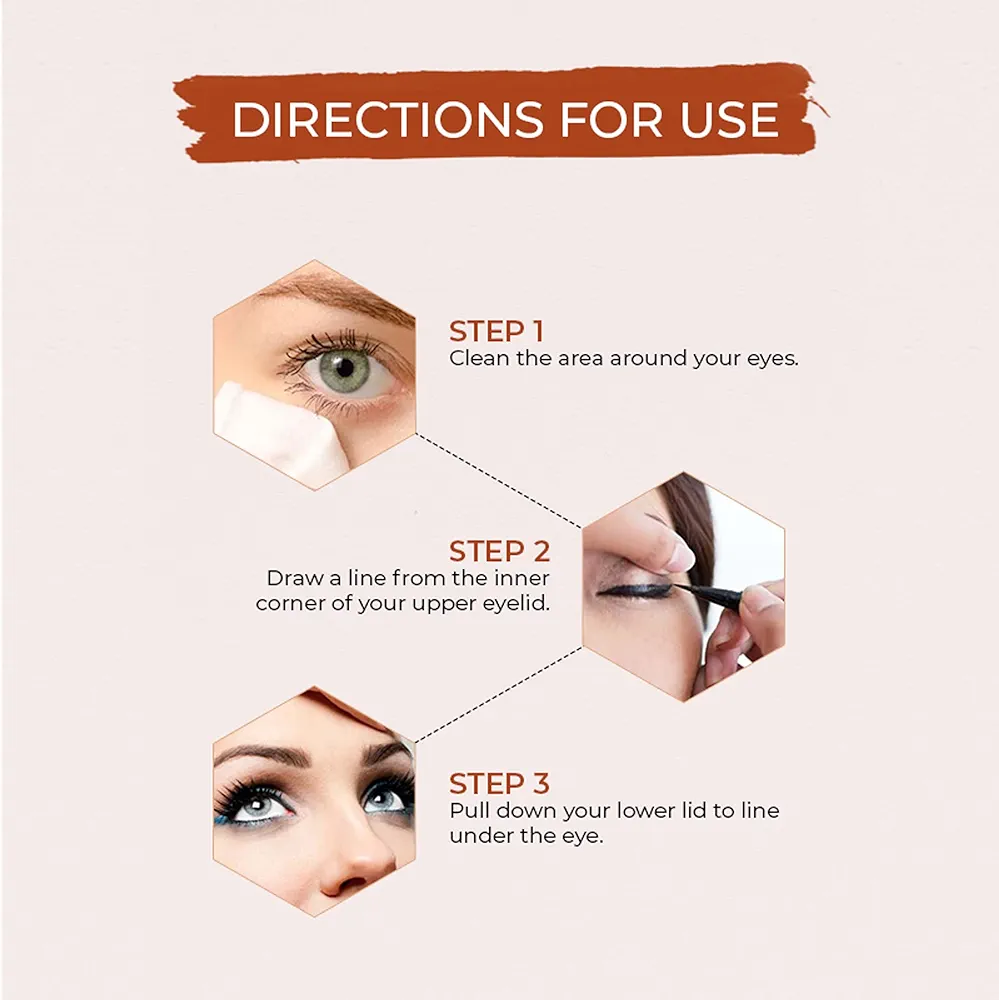 DIRECTIONS FOR USE

STEP 1
Clean the area around your eyes.

STEP 2
Draw a line from the inner corner of your upper eyelid.

STEP 3
Pull down your lower lid to line under the eye.